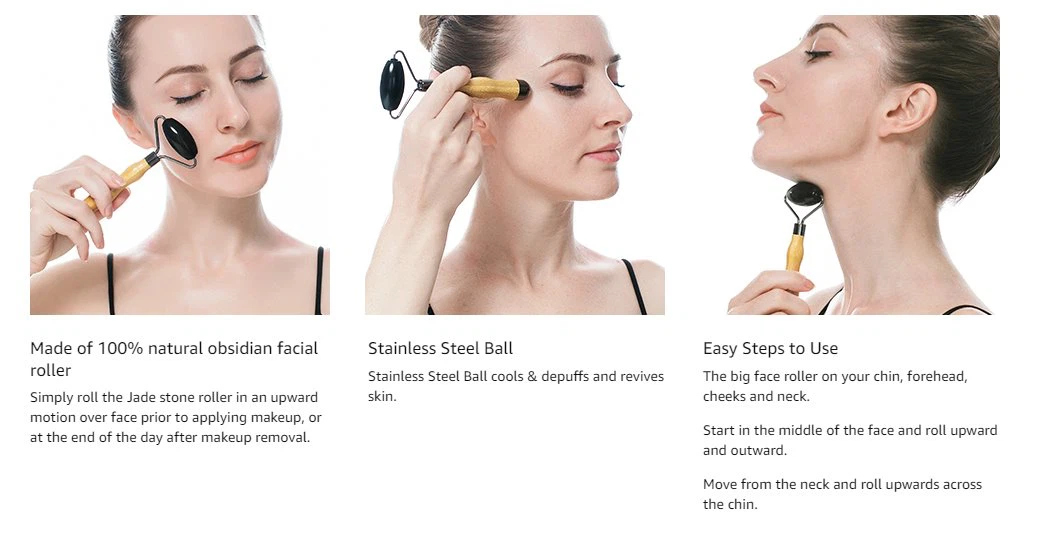 Made of 100% natural obsidian facial roller

Simply roll the Jade stone roller in an upward motion over face prior to applying makeup, or at the end of the day after makeup removal.

Stainless Steel Ball

Stainless Steel Ball cools & depuffs and revives skin.

Easy Steps to Use

The big face roller on your chin, forehead, cheeks and neck.

Start in the middle of the face and roll upward and outward.

Move from the neck and roll upwards across the chin.